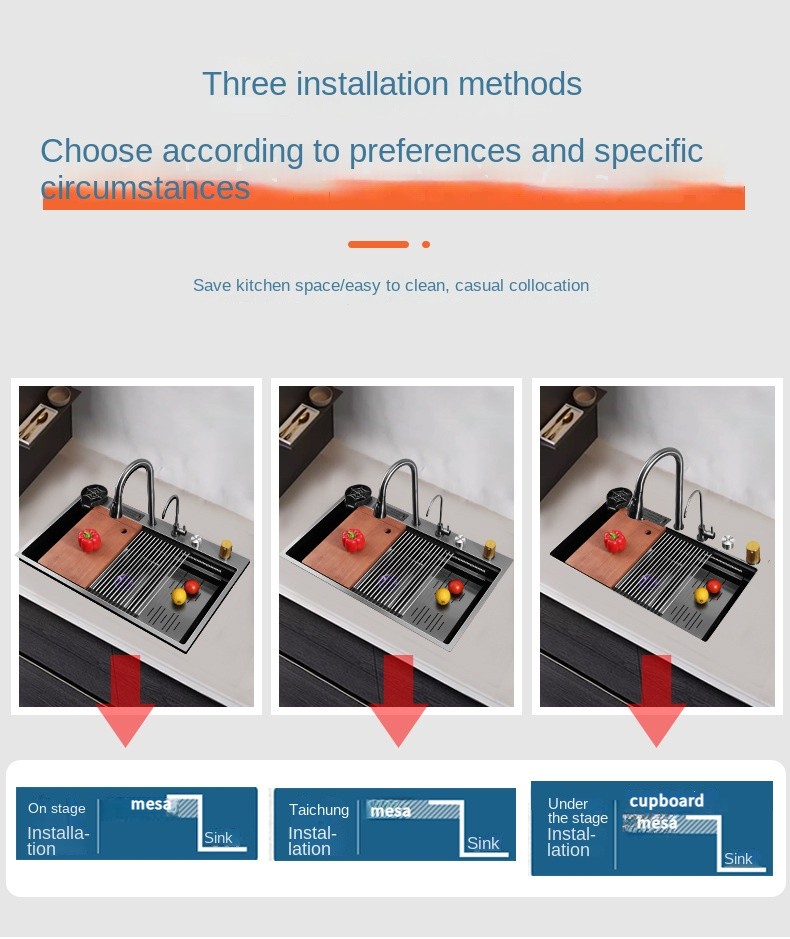 Three installation methods

Choose according to preferences and specific circumstances

Save kitchen space/easy to clean, casual collocation

On stage Installation

mesa

Sink

Taichung Installation

mesa

Sink

Under the stage Installation

cupboard

mesa

Sink