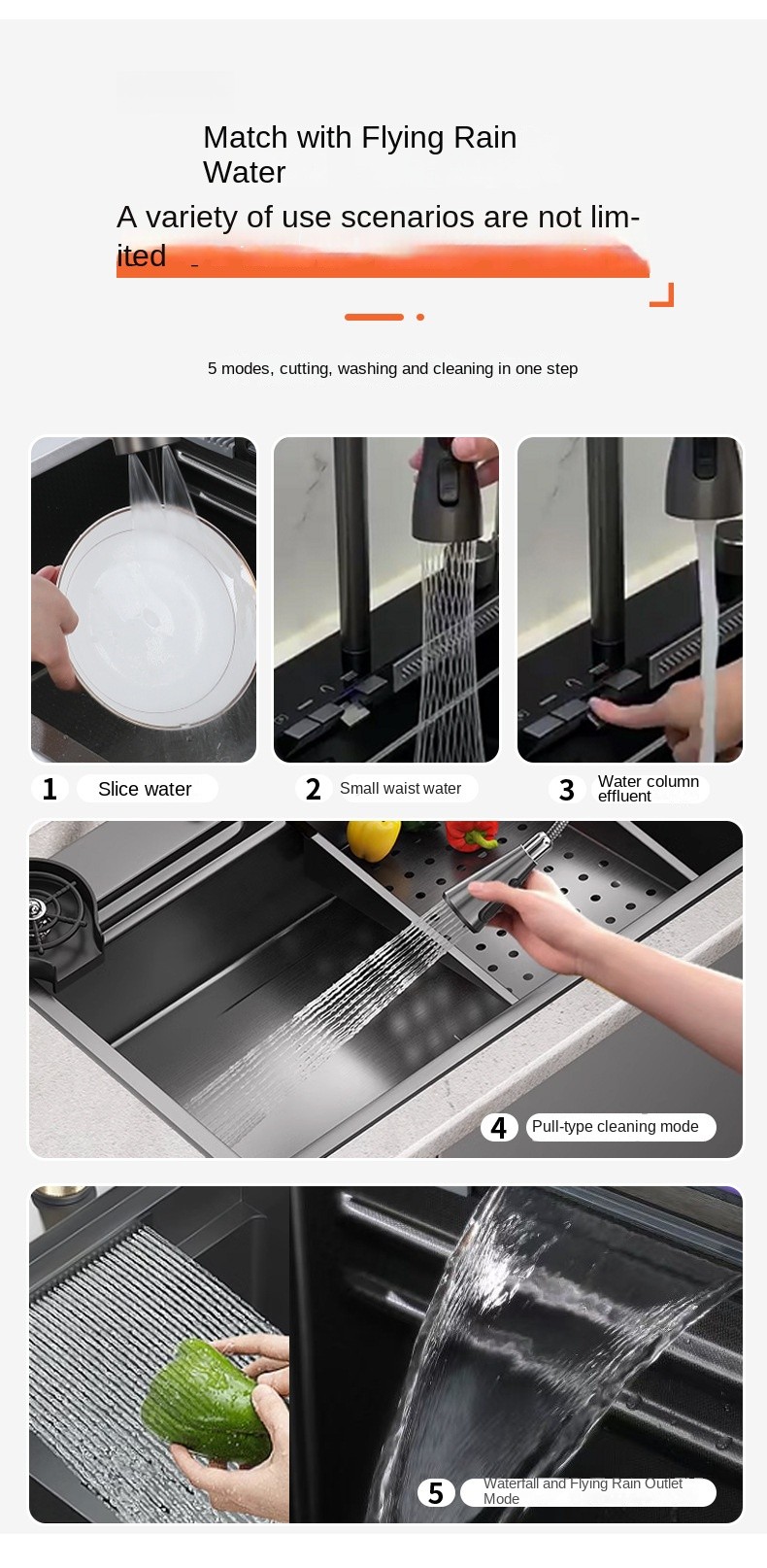 Match with Flying Rain Water

A variety of use scenarios are not limited

5 modes, cutting, washing and cleaning in one step

1 Slice water

2 Small waist water

3 Water column effluent

4 Pull-type cleaning mode

5 Waterfall and Flying Rain Outlet Mode