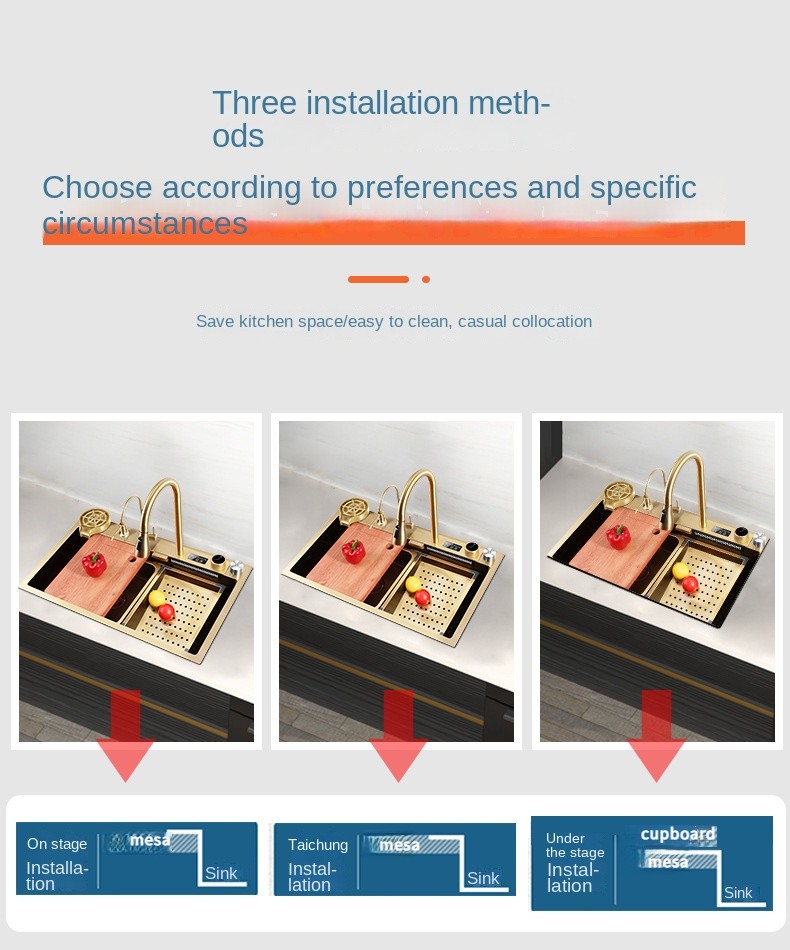 Three installation methods

Choose according to preferences and specific circumstances

Save kitchen space/easy to clean, casual collocation

On stage Installation

mesa

Sink

Taichung Installation

mesa

Sink

Under the stage Installation

cupboard

mesa

Sink