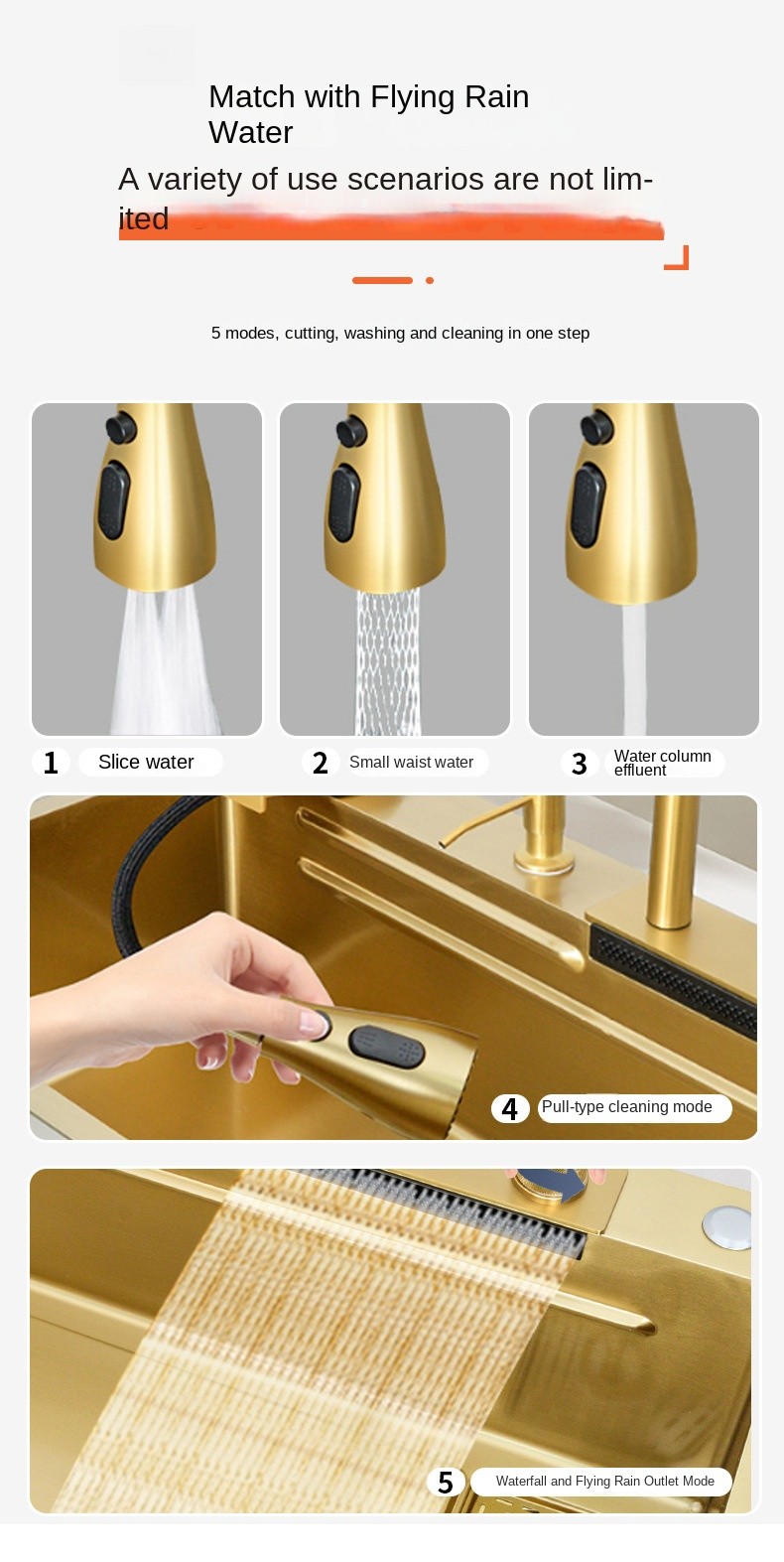 Match with Flying Rain Water

A variety of use scenarios are not limited

5 modes, cutting, washing and cleaning in one step

1 Slice water

2 Small waist water

3 Water column effluent

4 Pull-type cleaning mode

5 Waterfall and Flying Rain Outlet Mode