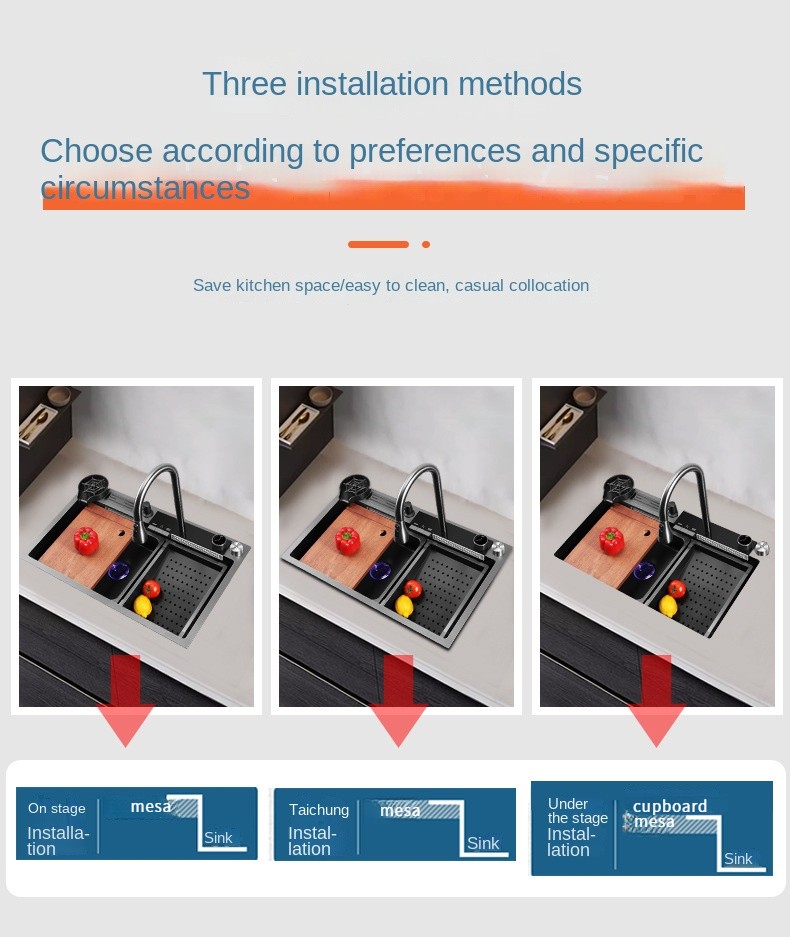 Three installation methods

Choose according to preferences and specific circumstances

Save kitchen space/easy to clean, casual collocation

On stage Installation
mesa
Sink

Taichung Installation
mesa
Sink

Under the stage Installation
cupboard
mesa
Sink