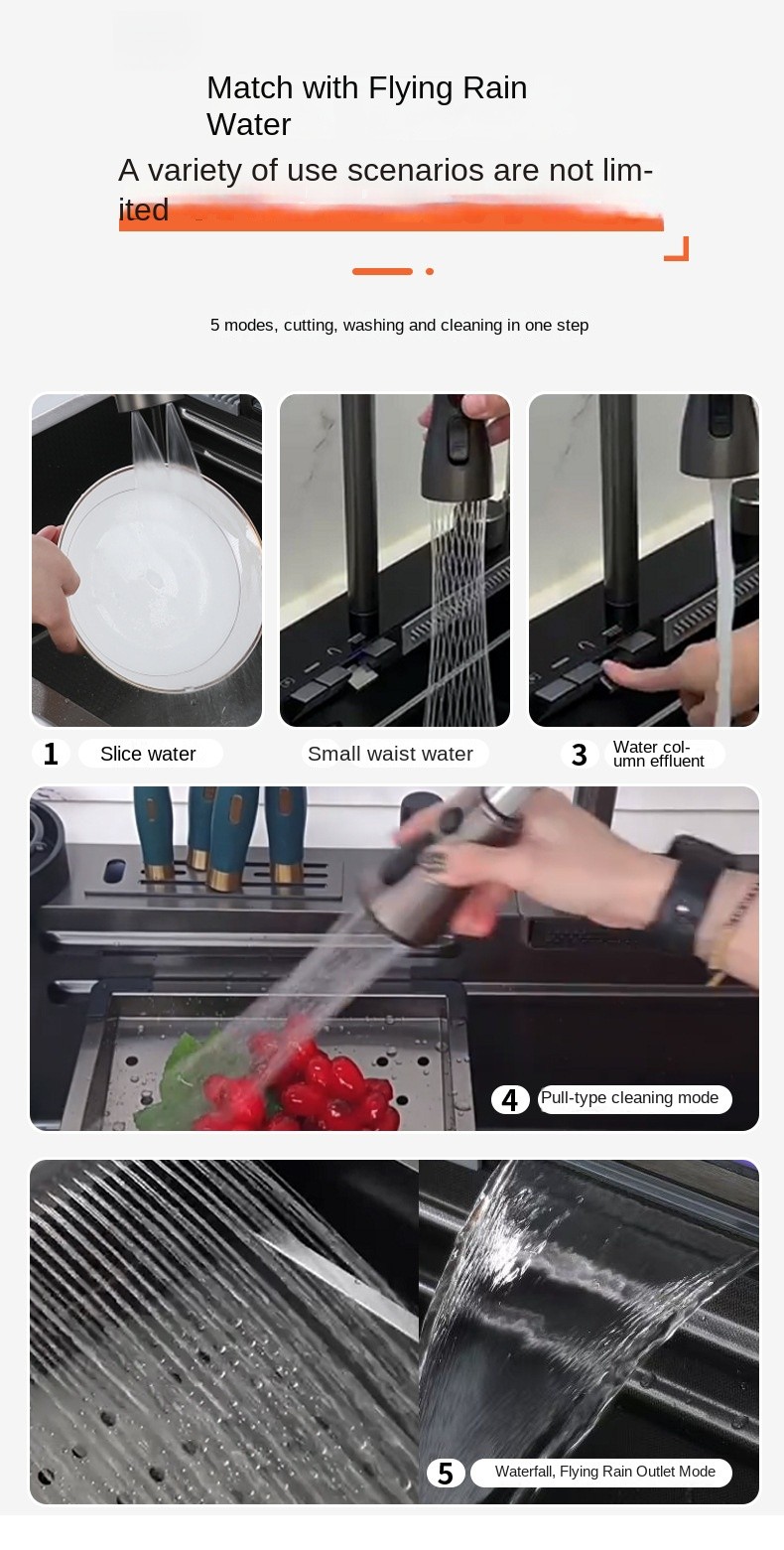 Match with Flying Rain Water

A variety of use scenarios are not limited

5 modes, cutting, washing and cleaning in one step

1 Slice water

Small waist water

3 Water column effluent

4 Pull-type cleaning mode

5 Waterfall, Flying Rain Outlet Mode