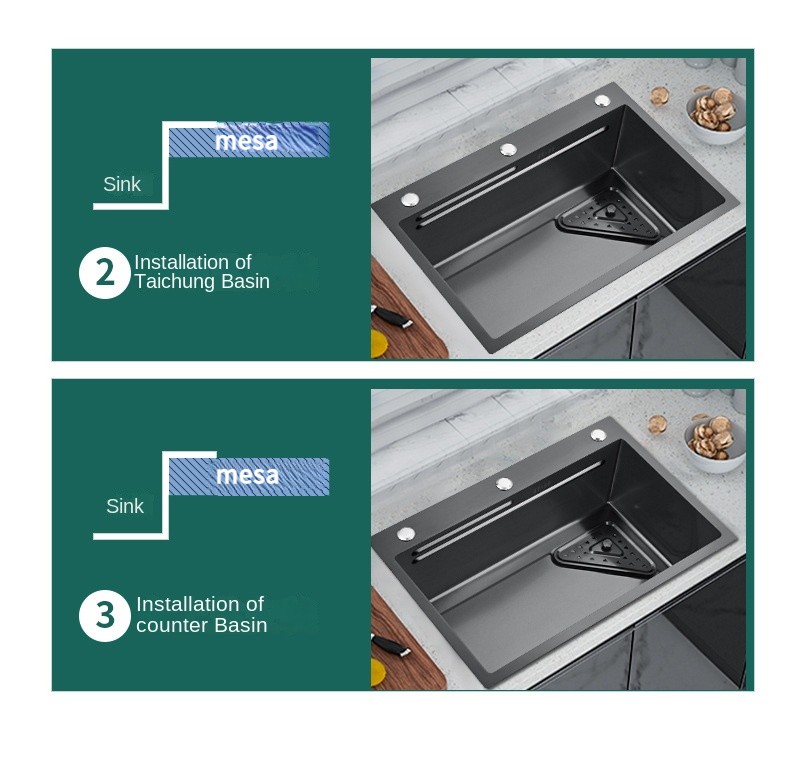 mesa

Sink

2 Installation of Taichung Basin

mesa

Sink

3 Installation of counter Basin