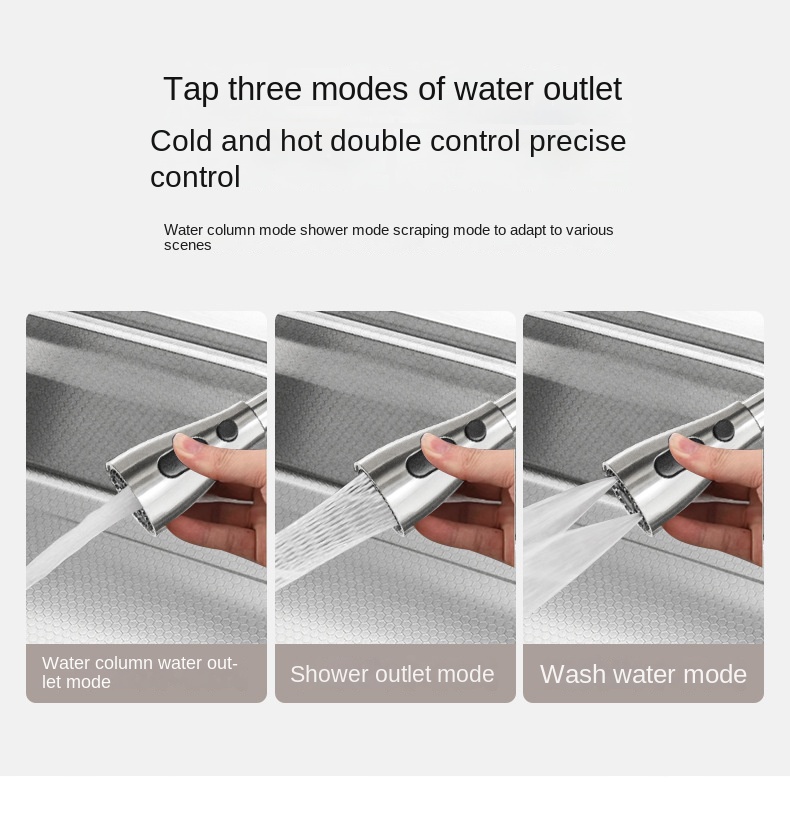 Tap three modes of water outlet

Cold and hot double control precise control

Water column mode shower mode scraping mode to adapt to various scenes

Water column water outlet mode

Shower outlet mode

Wash water mode