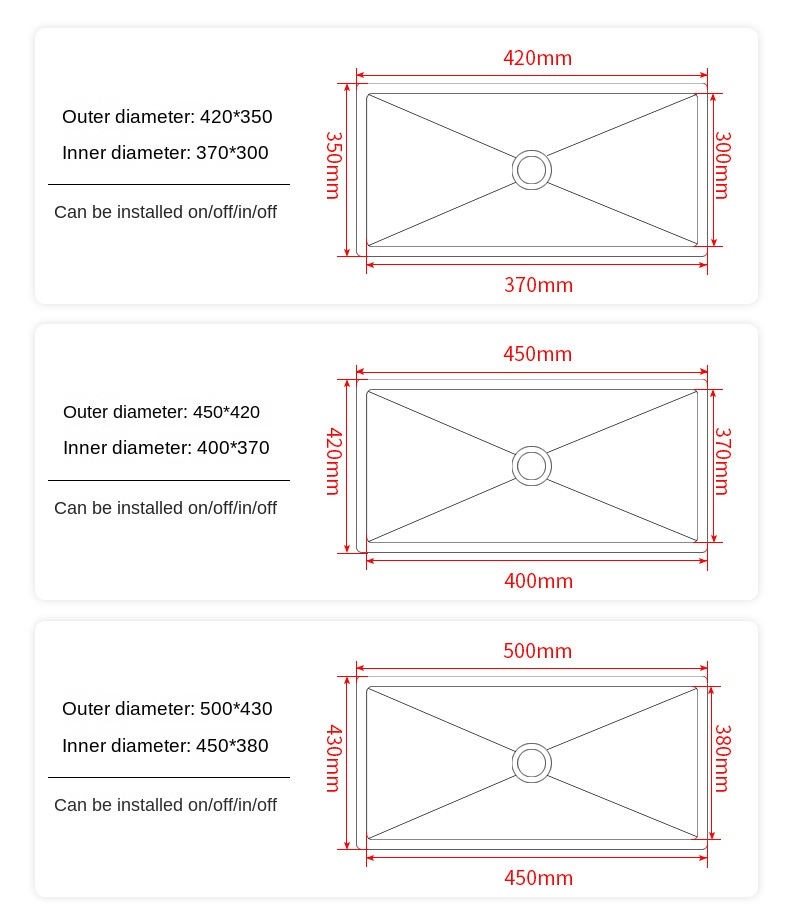 Outer diameter: 420*350

Inner diameter: 370*300

Can be installed on/off/in/off

420mm
350mm
300mm
370mm

Outer diameter: 450*420

Inner diameter: 400*370

Can be installed on/off/in/off

450mm
420mm
370mm
400mm

Outer diameter: 500*430

Inner diameter: 450*380

Can be installed on/off/in/off

500mm
430mm
380mm
450mm