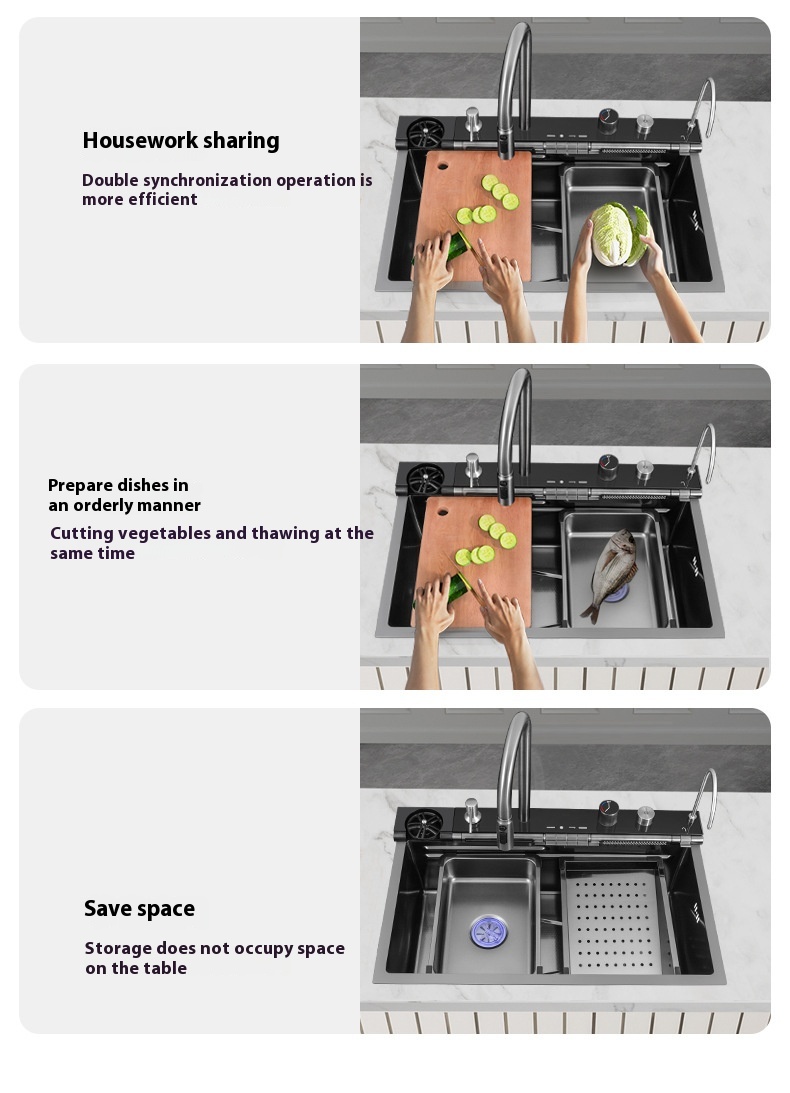 Housework sharing

Double synchronization operation is more efficient

Prepare dishes in an orderly manner

Cutting vegetables and thawing at the same time

Save space

Storage does not occupy space on the table