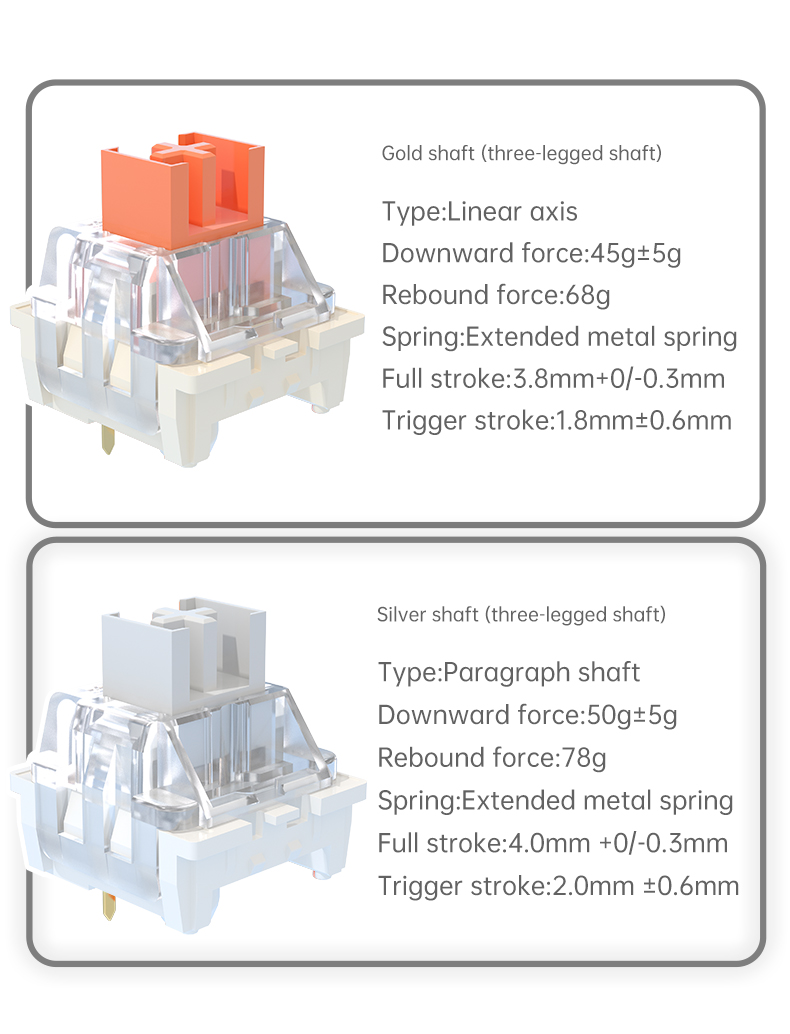 Gold shaft (three-legged shaft)

Type:Linear axis
Downward force:45g±5g
Rebound force:68g
Spring:Extended metal spring
Full stroke:3.8mm+0/-0.3mm
Trigger stroke:1.8mm±0.6mm

Silver shaft (three-legged shaft)

Type:Paragraph shaft
Downward force:50g±5g
Rebound force:78g
Spring:Extended metal spring
Full stroke:4.0mm +0/-0.3mm
Trigger stroke:2.0mm ±0.6mm